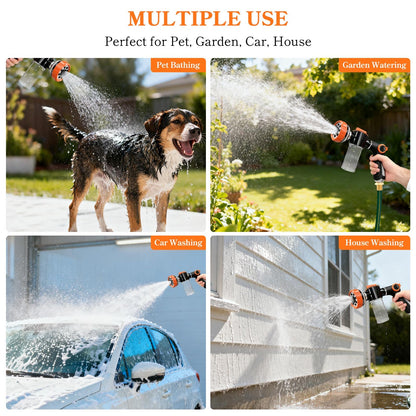 MULTIPLE USE

Perfect for Pet, Garden, Car, House

Pet Bathing

Garden Watering

Car Washing

House Washing