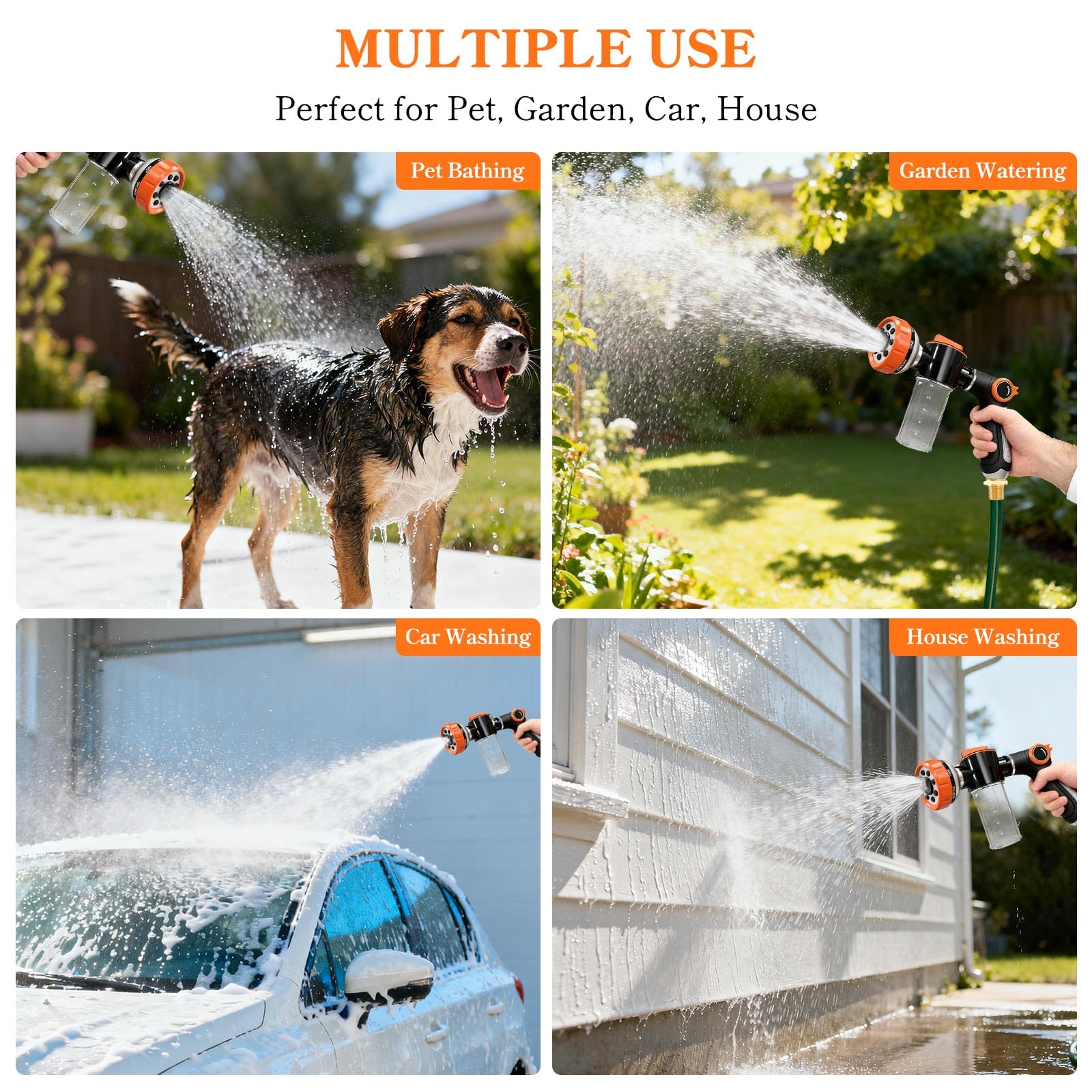 MULTIPLE USE

Perfect for Pet, Garden, Car, House

Pet Bathing

Garden Watering

Car Washing

House Washing