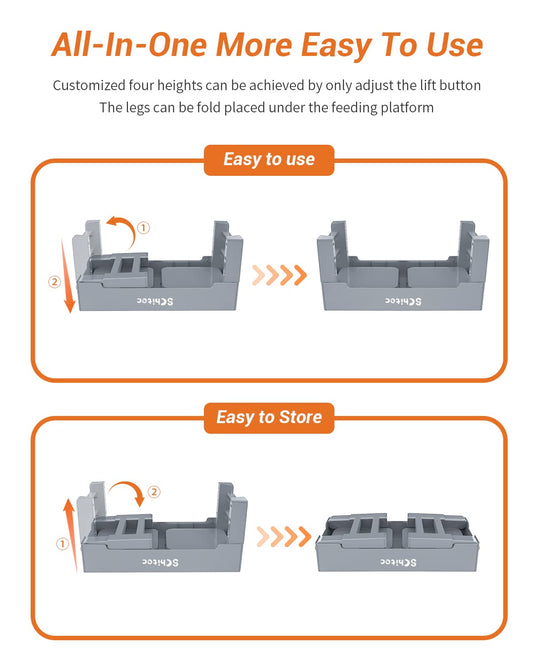 All-In-One More Easy To Use

Customized four heights can be achieved by only adjust the lift button
The legs can be fold placed under the feeding platform

Easy to use

①
②
SChitec
SChitec

Easy to Store

②
①
SChitec
SChitec