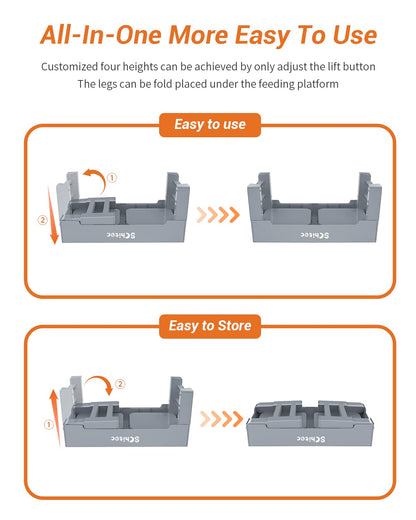 All-In-One More Easy To Use

Customized four heights can be achieved by only adjust the lift button
The legs can be fold placed under the feeding platform

Easy to use

①
②
SChitec
SChitec

Easy to Store

②
①
SChitec
SChitec