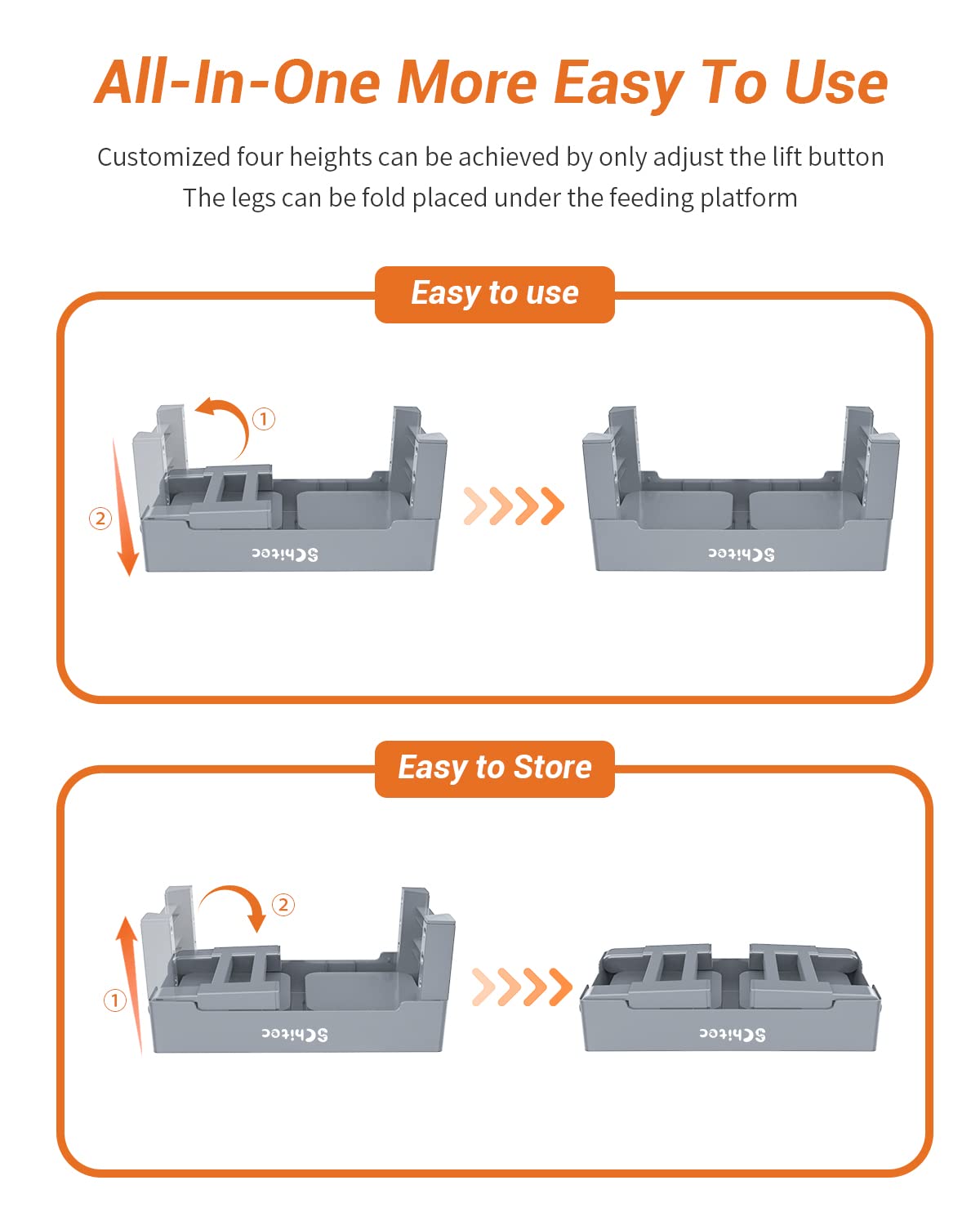 All-In-One More Easy To Use

Customized four heights can be achieved by only adjust the lift button
The legs can be fold placed under the feeding platform

Easy to use

①
②
SChitec
SChitec

Easy to Store

②
①
SChitec
SChitec