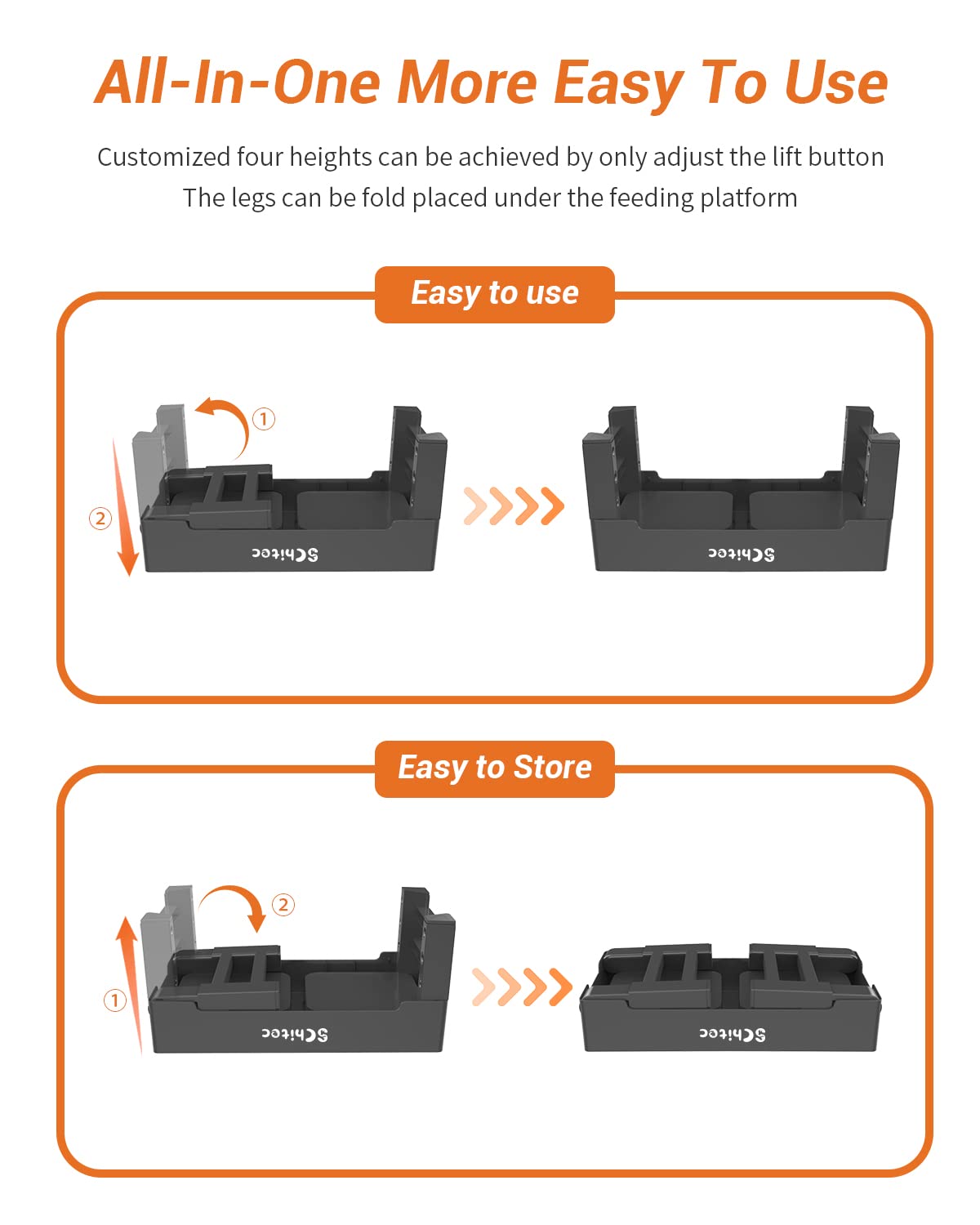 All-In-One More Easy To Use

Customized four heights can be achieved by only adjust the lift button
The legs can be fold placed under the feeding platform

Easy to use

①
②
SChitec
SChitec

Easy to Store

②
①
SChitec
SChitec